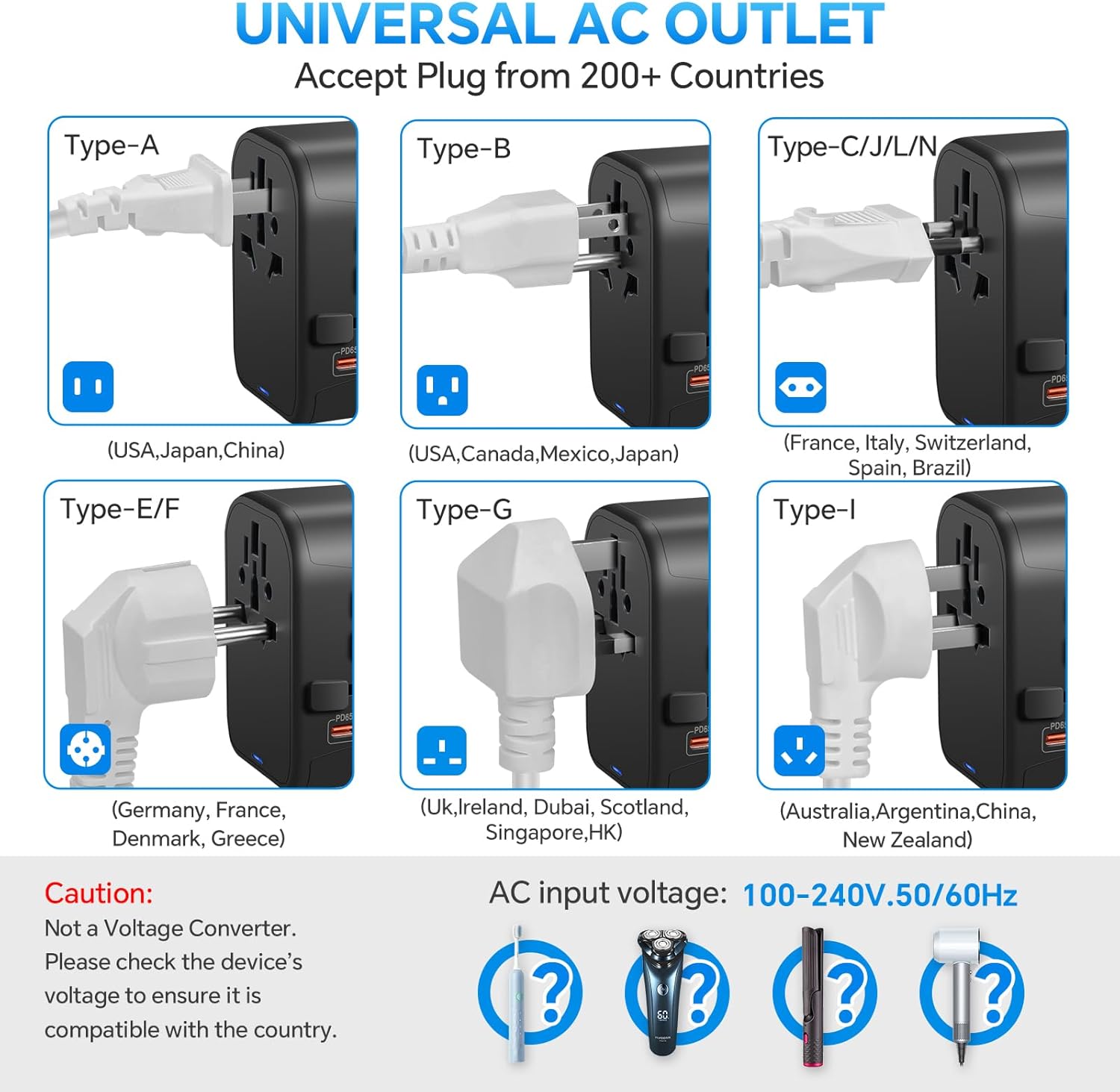 UNIVERSAL AC OUTLET
Accept Plug from 200+ Countries

Type-A
PD65
(USA,Japan,China)

Type-B
PD65
(USA,Canada,Mexico,Japan)

Type-C/J/L/N
PD65
(France, Italy, Switzerland, Spain, Brazil)

Type-E/F
PD65
(Germany, France, Denmark, Greece)

Type-G
PD65
(Uk,Ireland, Dubai, Scotland, Singapore,HK)

Type-I
PD65
(Australia,Argentina,China, New Zealand)

Caution:
Not a Voltage Converter. Please check the device's voltage to ensure it is compatible with the country.

AC input voltage: 100-240V.50/60Hz

?
?
?
?